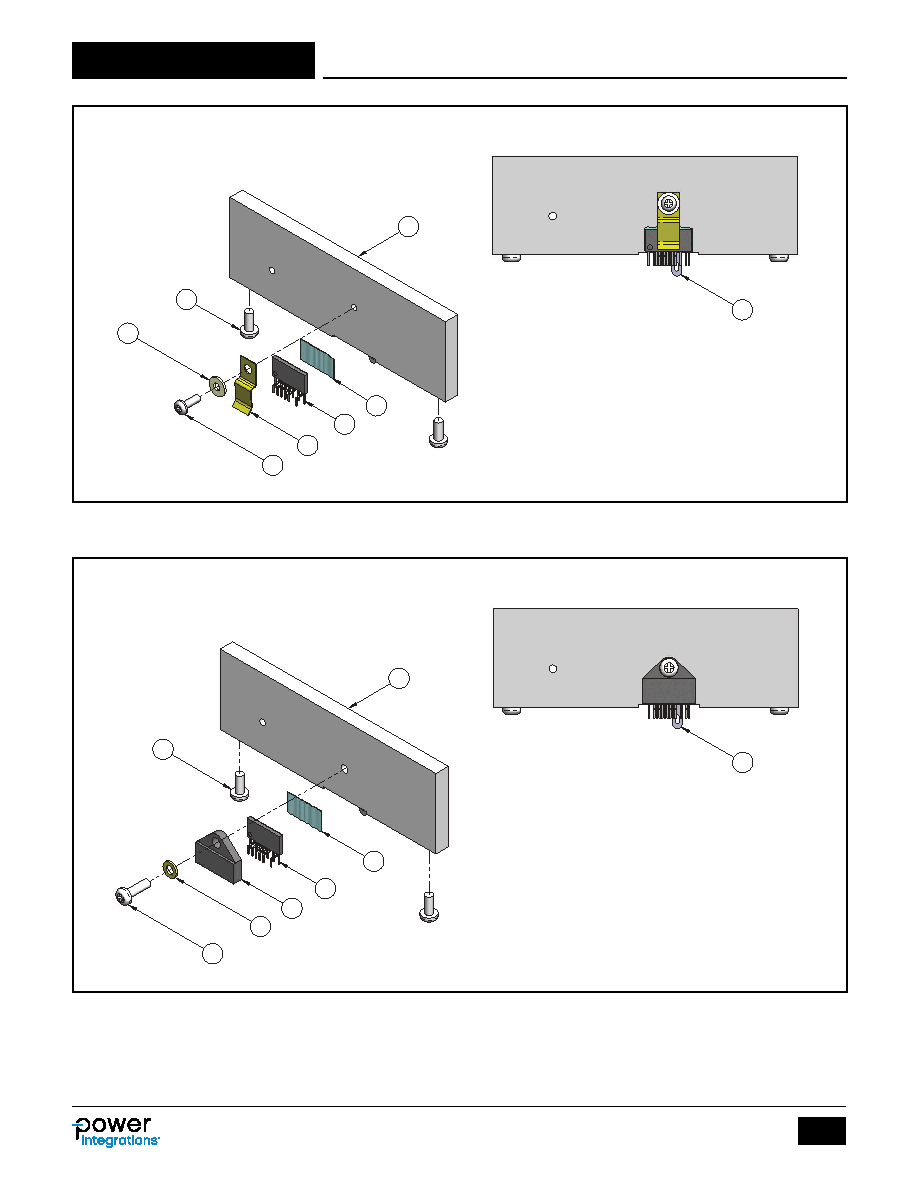 power integrations