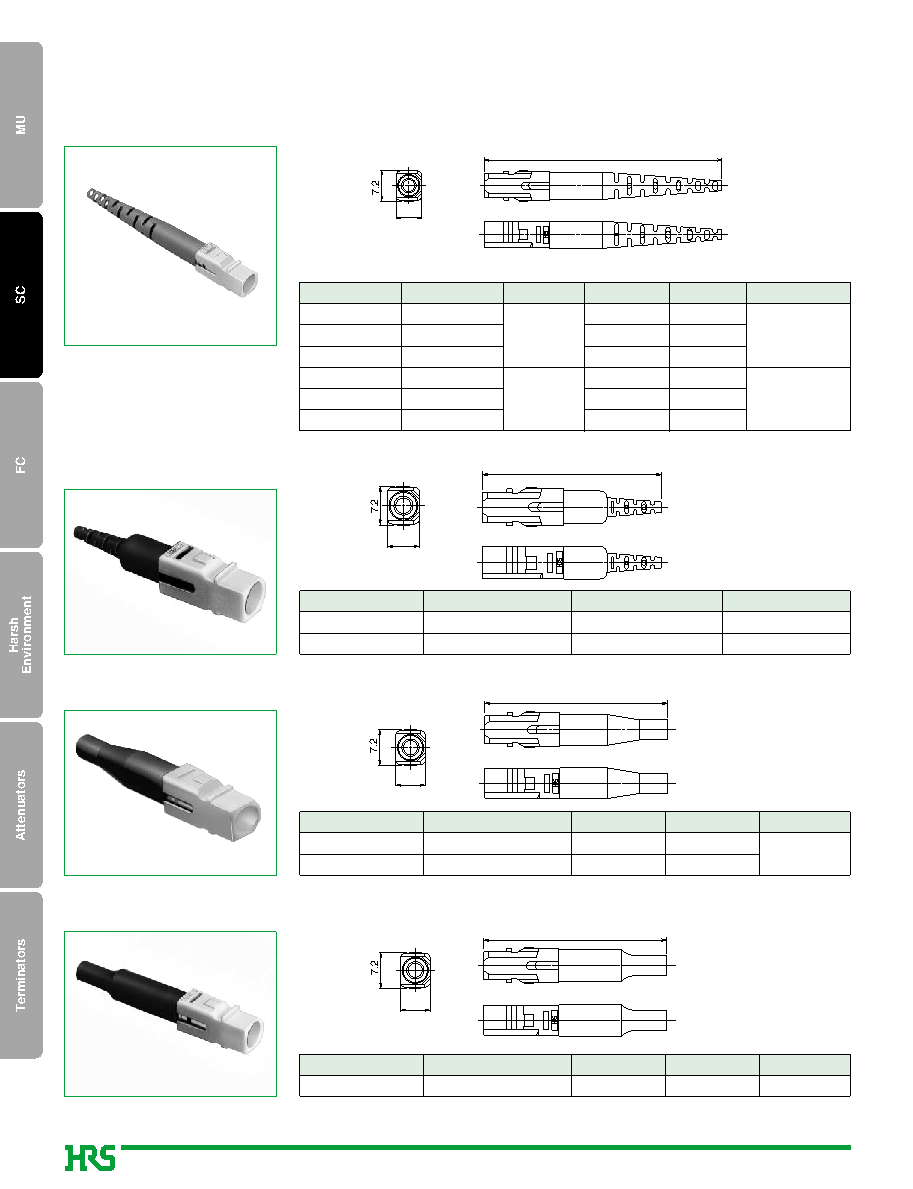 MU

SC

FC

Harsh Environment

Attenuators

Terminators

7.2

7.2

7.2

7.2

HRS